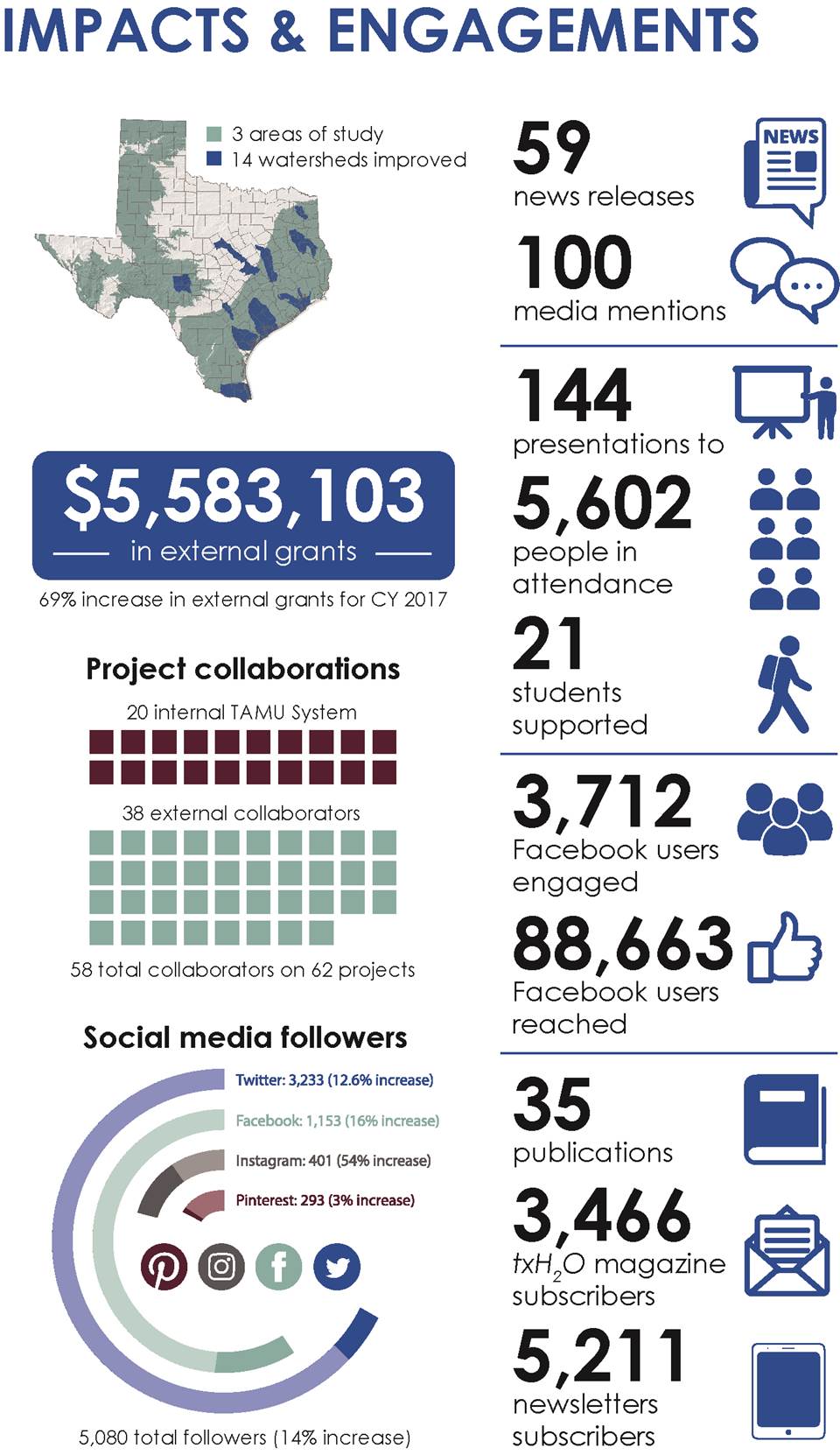 IMPACTS & ENGAGEMENTS

3 areas of study
14 watersheds improved

$5,583,103
in external grants

69% increase in external grants for CY 2017

Project collaborations

20 internal TAMU System

38 external collaborators

58 total collaborators on 62 projects

Social media followers

Twitter: 3,233 (12.6% increase)
Facebook: 1,153 (16% increase)
Instagram: 401 (54% increase)
Pinterest: 293 (3% increase)

5,080 total followers (14% increase)

59
news releases

NEWS

100
media mentions

144
presentations to

5,602
people in attendance

21
students supported

3,712
Facebook users engaged

88,663
Facebook users reached

35
publications

3,466
$txH_2O$ magazine subscribers

5,211
newsletters subscribers